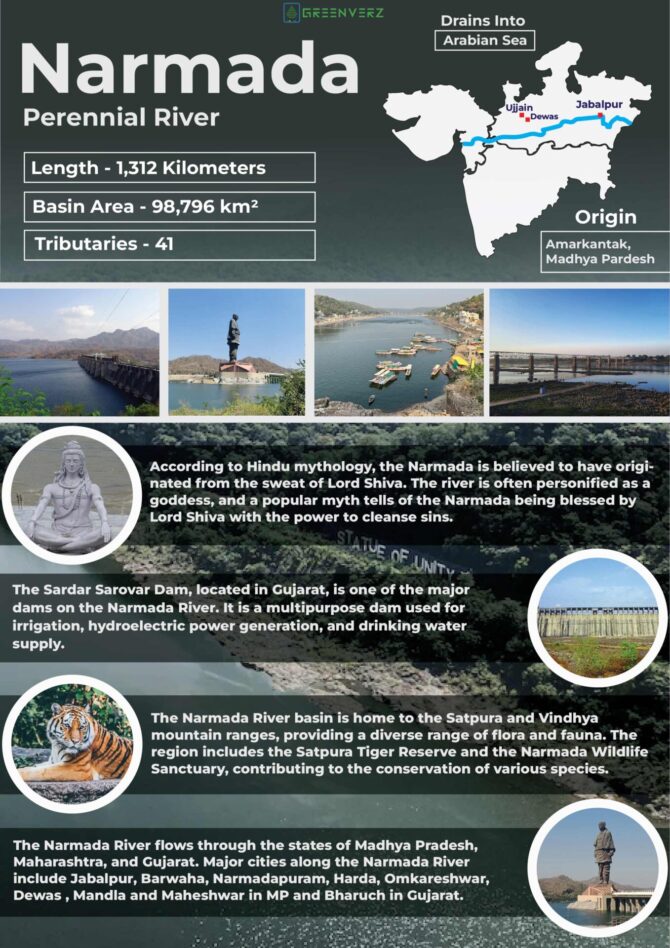 GREENVERZ

Narmada

Perennial River

Length - 1,312 Kilometers

Basin Area - 98,796 km²

Tributaries - 41

Drains Into

Arabian Sea

Ujjain

Dewas

Jabalpur

Origin

Amarkantak, Madhya Pardesh

According to Hindu mythology, the Narmada is believed to have originated from the sweat of Lord Shiva. The river is often personified as a goddess, and a popular myth tells of the Narmada being blessed by Lord Shiva with the power to cleanse sins.

STATUE OF UNITY

The Sardar Sarovar Dam, located in Gujarat, is one of the major dams on the Narmada River. It is a multipurpose dam used for irrigation, hydroelectric power generation, and drinking water supply.

The Narmada River basin is home to the Satpura and Vindhya mountain ranges, providing a diverse range of flora and fauna. The region includes the Satpura Tiger Reserve and the Narmada Wildlife Sanctuary, contributing to the conservation of various species.

The Narmada River flows through the states of Madhya Pradesh, Maharashtra, and Gujarat. Major cities along the Narmada River include Jabalpur, Barwaha, Narmadapuram, Harda, Omkareshwar, Dewas , Mandla and Maheshwar in MP and Bharuch in Gujarat.